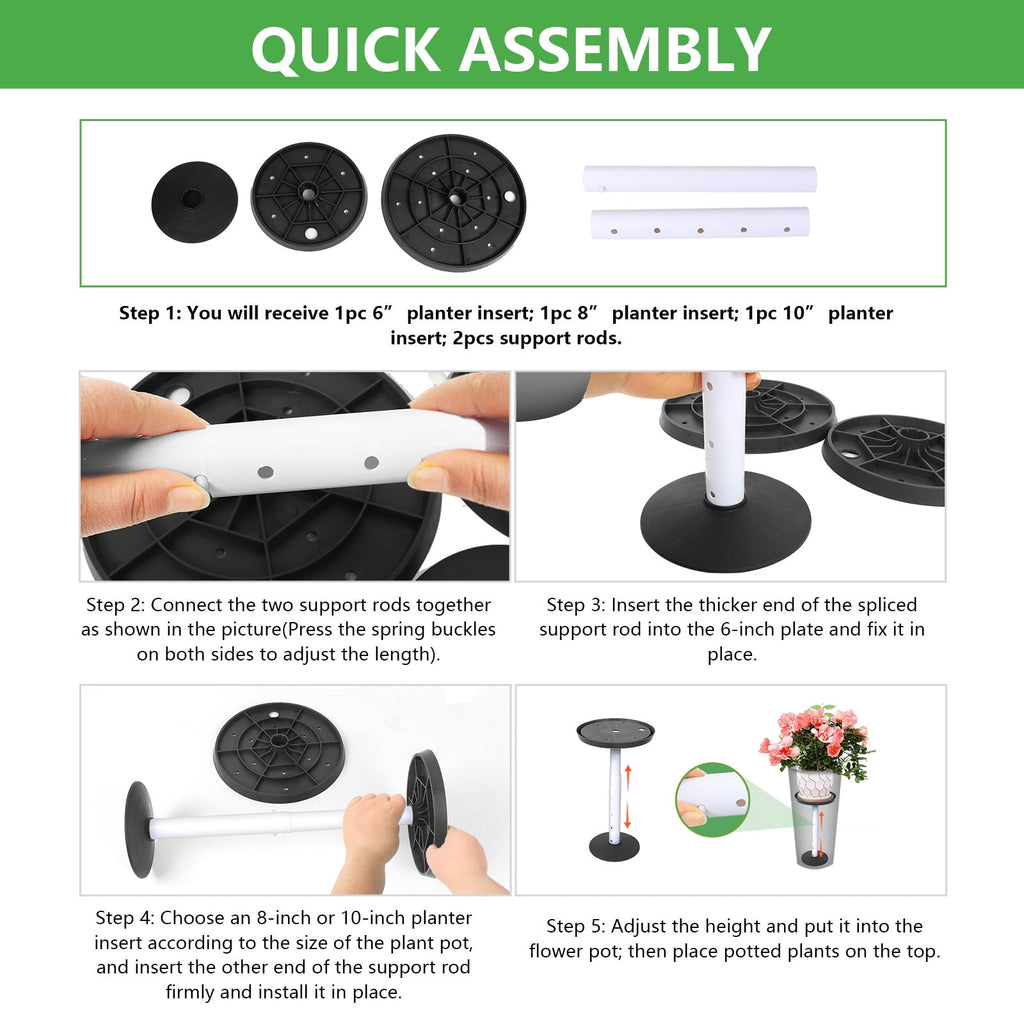 QUICK ASSEMBLY

Step 1: You will receive 1pc 6” planter insert; 1pc 8” planter insert; 1pc 10” planter insert; 2pcs support rods.

Step 2: Connect the two support rods together as shown in the picture(Press the spring buckles on both sides to adjust the length).

Step 3: Insert the thicker end of the spliced support rod into the 6-inch plate and fix it in place.

Step 4: Choose an 8-inch or 10-inch planter insert according to the size of the plant pot, and insert the other end of the support rod firmly and install it in place.

Step 5: Adjust the height and put it into the flower pot; then place potted plants on the top.